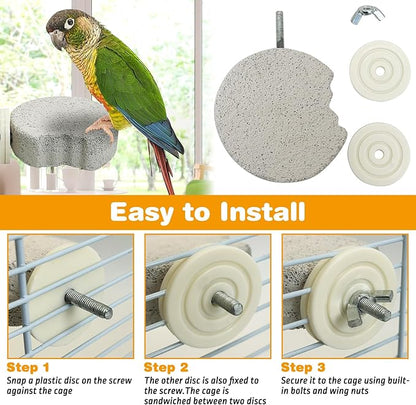 Easy to Install

Step 1
Snap a plastic disc on the screw against the cage

Step 2
The other disc is also fixed to the screw.The cage is sandwiched between two discs

Step 3
Secure it to the cage using built-in bolts and wing nuts