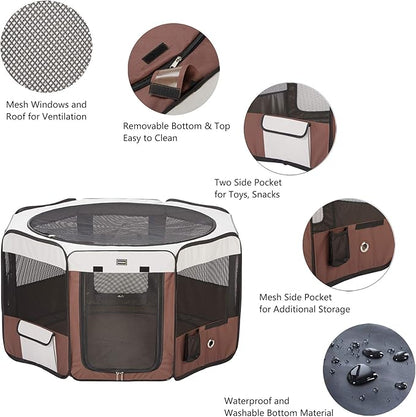 Mesh Windows and Roof for Ventilation

Removable Bottom & Top Easy to Clean

Two Side Pocket for Toys, Snacks

Mesh Side Pocket for Additional Storage

Waterproof and Washable Bottom Material