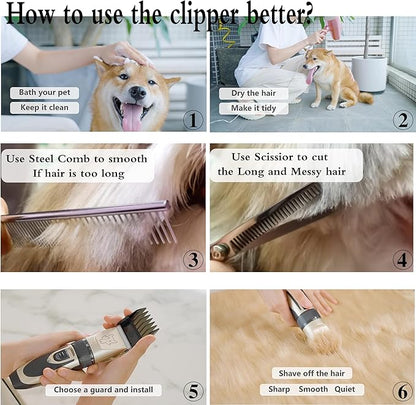 How to use the clipper better?

Bath your pet

Keep it clean

1

Dry the hair

Make it tidy

2

Use Steel Comb to smooth If hair is too long

3

Use Scissior to cut the Long and Messy hair

4

Choose a guard and install

5

Shave off the hair

Sharp Smooth Quiet

6