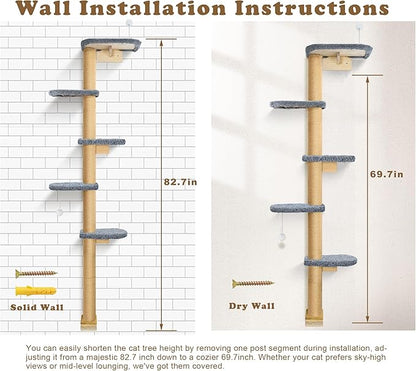 Wall Installation Instructions

82.7in

Solid Wall

69.7in

Dry Wall

You can easily shorten the cat tree height by removing one post segment during installation, adjusting it from a majestic 82.7 inch down to a cozier 69.7inch. Whether your cat prefers sky-high views or mid-level lounging, we've got them covered.