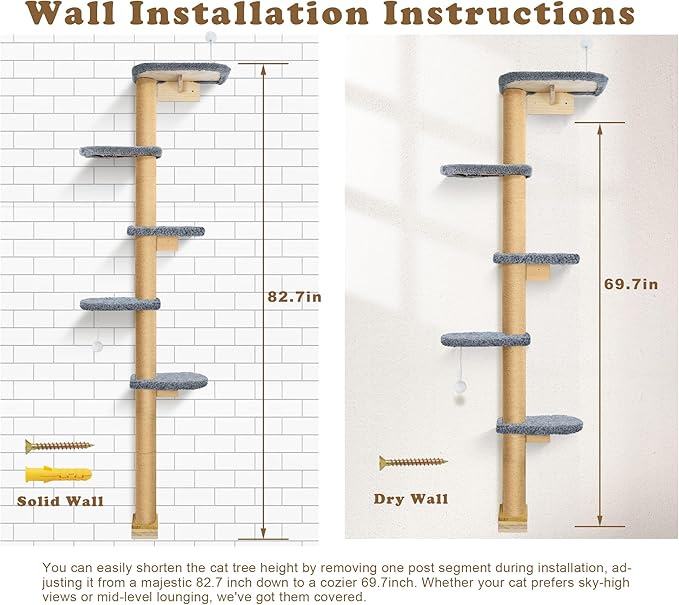 Wall Installation Instructions

82.7in

Solid Wall

69.7in

Dry Wall

You can easily shorten the cat tree height by removing one post segment during installation, adjusting it from a majestic 82.7 inch down to a cozier 69.7inch. Whether your cat prefers sky-high views or mid-level lounging, we've got them covered.