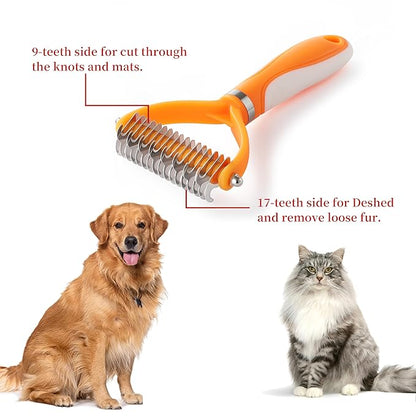 9-teeth side for cut through the knots and mats.

17-teeth side for Deshed and remove loose fur.