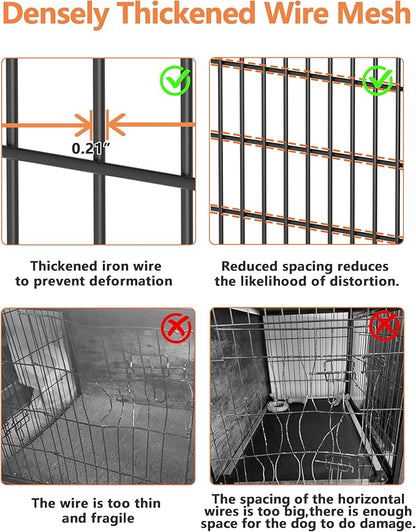 Densely Thickened Wire Mesh

0.21"

Thickened iron wire to prevent deformation

Reduced spacing reduces the likelihood of distortion.

The wire is too thin and fragile

The spacing of the horizontal wires is too big,there is enough space for the dog to do damage.