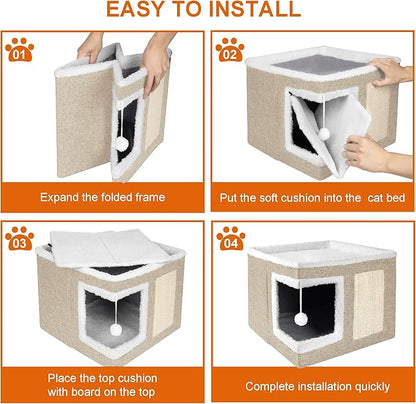 EASY TO INSTALL

01

Expand the folded frame

02

Put the soft cushion into the  cat bed

03

Place the top cushion with board on the top

04

Complete installation quickly