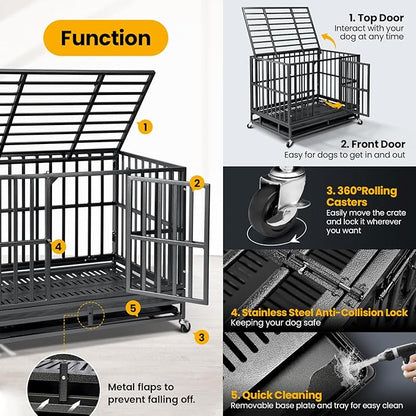 Function

1

2

4

5

3

Metal flaps to prevent falling off.

1. Top Door
Interact with your dog at any time

2. Front Door
Easy for dogs to get in and out

3. 360°Rolling Casters
Easily move the crate and lock it wherever you want

4. Stainless Steel Anti-Collision Lock
Keeping your dog safe

5. Quick Cleaning
Removable base plate and tray for easy clean