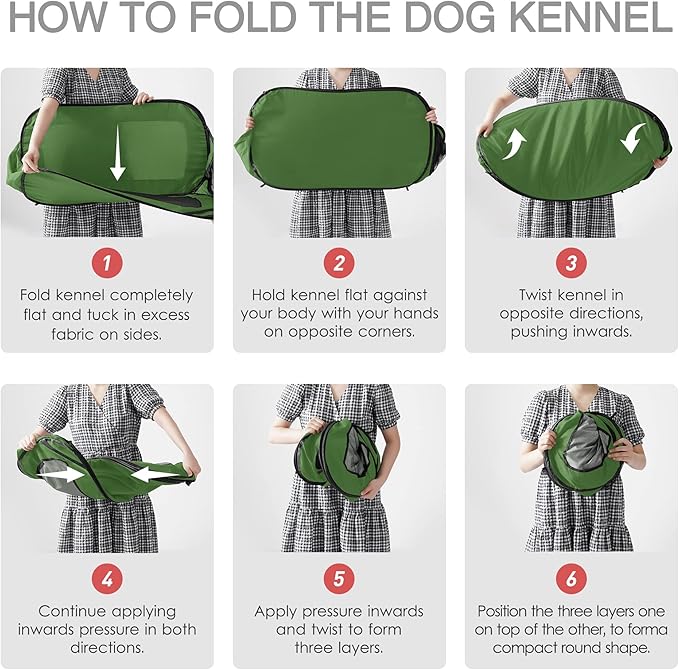 HOW TO FOLD THE DOG KENNEL

1

Fold kennel completely flat and tuck in excess fabric on sides.

2

Hold kennel flat against your body with your hands on opposite corners.

3

Twist kennel in opposite directions, pushing inwards.

4

Continue applying inwards pressure in both directions.

5

Apply pressure inwards and twist to form three layers.

6

Position the three layers one on top of the other, to forma compact round shape.