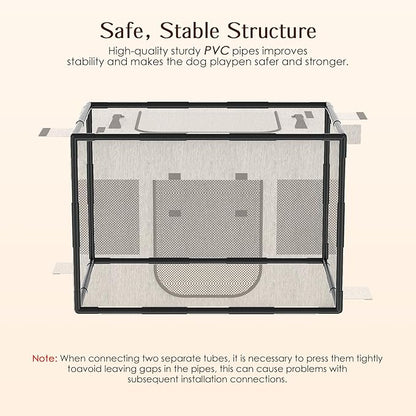 Safe, Stable Structure

High-quality sturdy PVC pipes improves stability and makes the dog playpen safer and stronger.

Note: When connecting two separate tubes, it is necessary to press them tightly toavoid leaving gaps in the pipes, this can cause problems with subsequent installation connections.