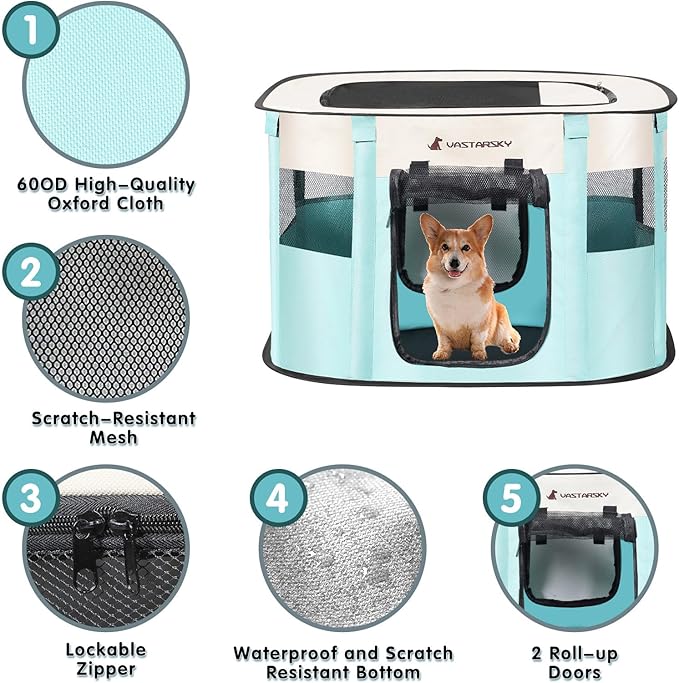 1

600D High-Quality Oxford Cloth

VASTARSKY

2

Scratch-Resistant Mesh

3

Lockable Zipper

4

Waterproof and Scratch Resistant Bottom

5

VASTARSKY

2 Roll-up Doors