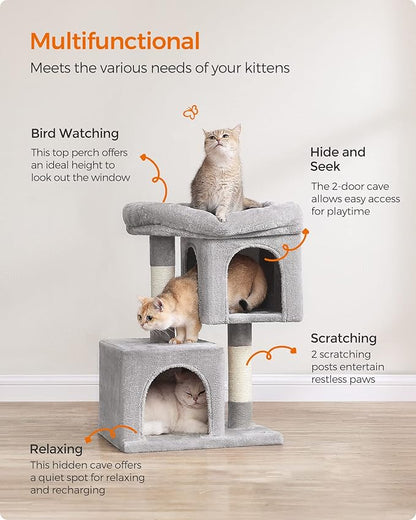 Multifunctional
Meets the various needs of your kittens

Bird Watching
This top perch offers an ideal height to look out the window

Hide and Seek
The 2-door cave allows easy access for playtime

Scratching
2 scratching posts entertain restless paws

Relaxing
This hidden cave offers a quiet spot for relaxing and recharging