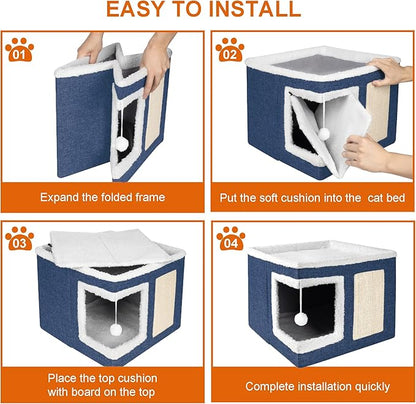 EASY TO INSTALL

01

Expand the folded frame

02

Put the soft cushion into the cat bed

03

Place the top cushion with board on the top

04

Complete installation quickly