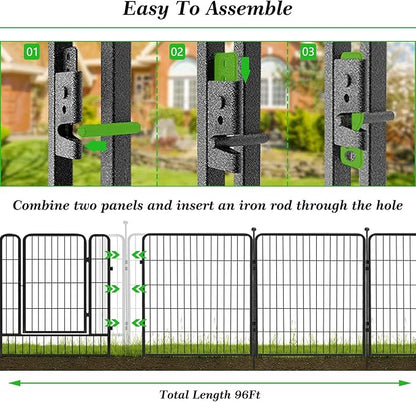 Easy To Assemble

01

02

03

Combine two panels and insert an iron rod through the hole

Total Length 96Ft