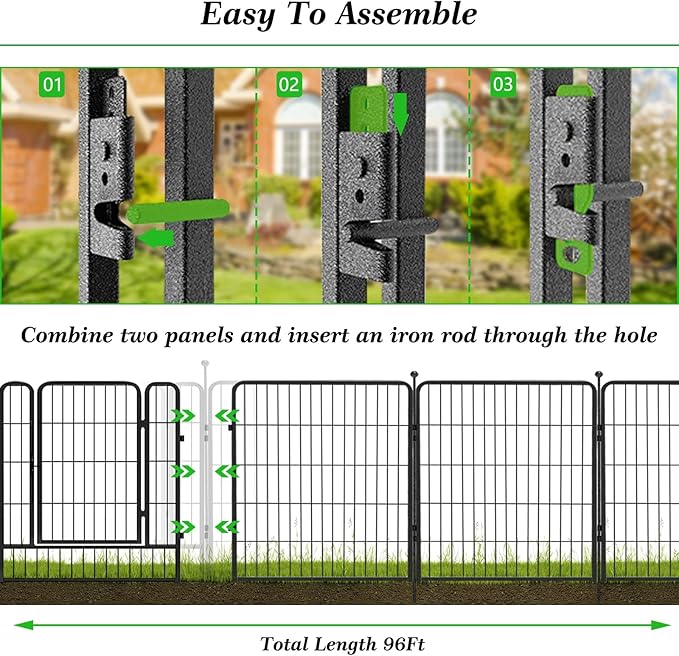 Easy To Assemble

01

02

03

Combine two panels and insert an iron rod through the hole

Total Length 96Ft