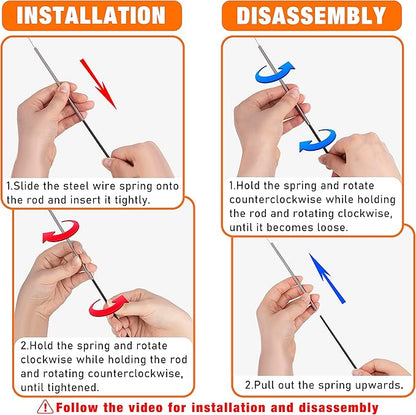 INSTALLATION

1.Slide the steel wire spring onto the rod and insert it tightly.

2.Hold the spring and rotate clockwise while holding the rod and rotating counterclockwise, until tightened.

DISASSEMBLY

1.Hold the spring and rotate counterclockwise while holding the rod and rotating clockwise, until it becomes loose.

2.Pull out the spring upwards.

Follow the video for installation and disassembly