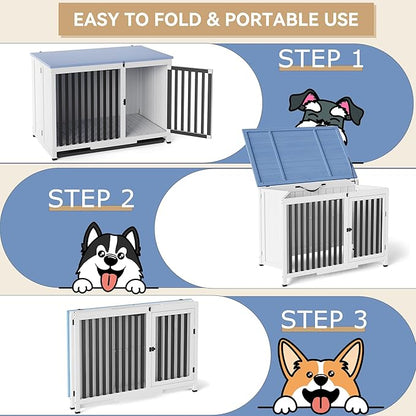 EASY TO FOLD & PORTABLE USE

STEP 1

STEP 2

STEP 3