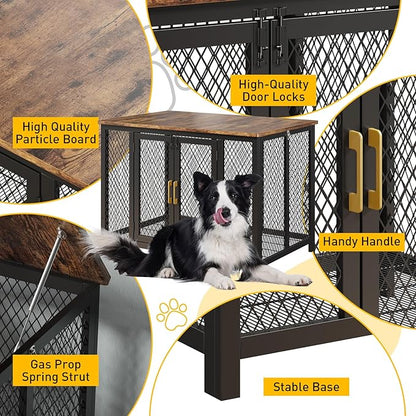 High-Quality Door Locks

High Quality Particle Board

Handy Handle

Gas Prop Spring Strut

Stable Base