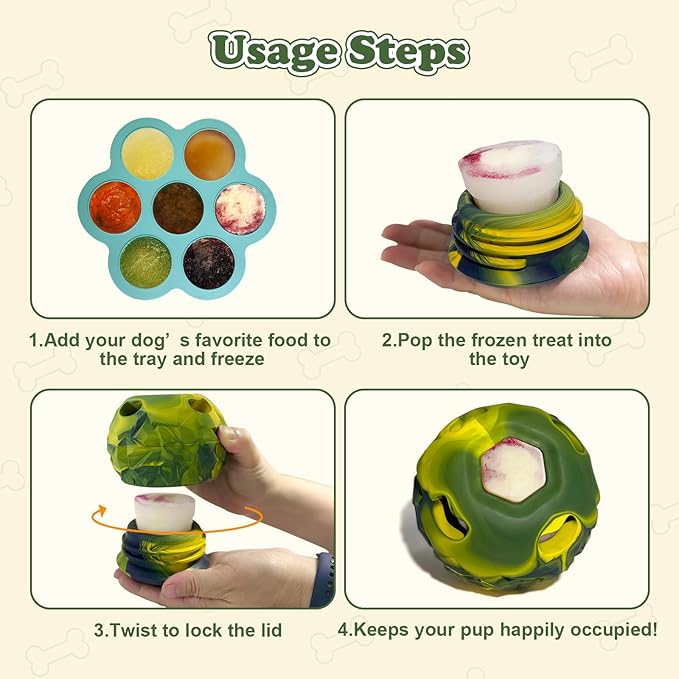 Usage Steps

1.Add your dog’s favorite food to the tray and freeze

2.Pop the frozen treat into the toy

3.Twist to lock the lid

4.Keeps your pup happily occupied!