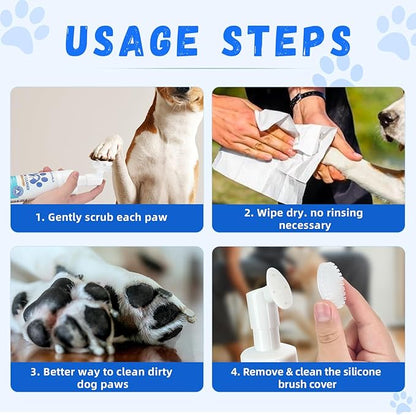 USAGE STEPS

1. Gently scrub each paw

2. Wipe dry. no rinsing necessary

3. Better way to clean dirty dog paws

4. Remove & clean the silicone brush cover