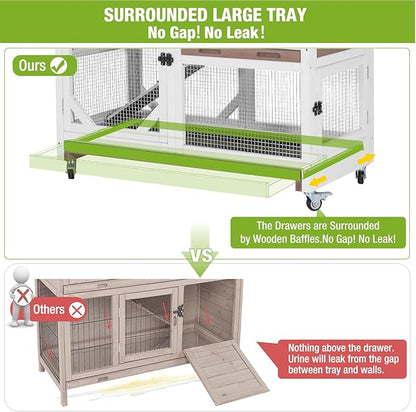 SURROUNDED LARGE TRAY
No Gap! No Leak!

Ours

The Drawers are Surrounded by Wooden Baffles.No Gap! No Leak!

VS

Others

Nothing above the drawer. Urine will leak from the gap between tray and walls.