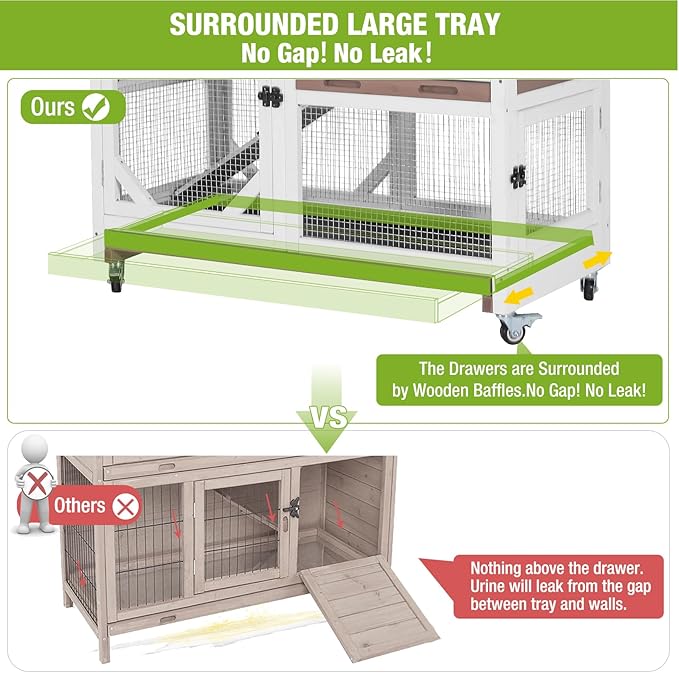 SURROUNDED LARGE TRAY
No Gap! No Leak!

Ours

The Drawers are Surrounded by Wooden Baffles.No Gap! No Leak!

VS

Others

Nothing above the drawer. Urine will leak from the gap between tray and walls.