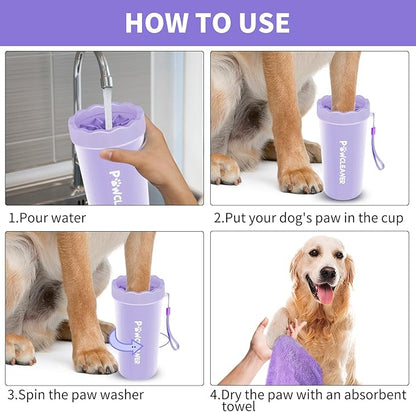 HOW TO USE

PAWCL

1.Pour water

PAWCLEANER

2.Put your dog's paw in the cup

PAWCLEANER

3.Spin the paw washer

4.Dry the paw with an absorbent towel