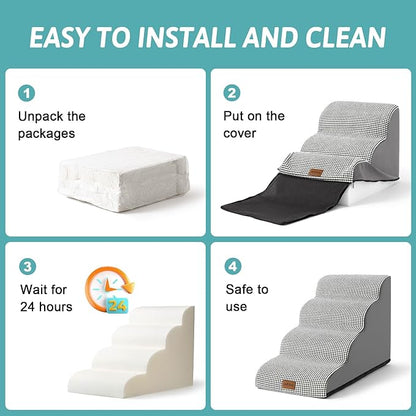 EASY TO INSTALL AND CLEAN

1
Unpack the packages

2
Put on the cover

3
Wait for 24 hours

24

4
Safe to use