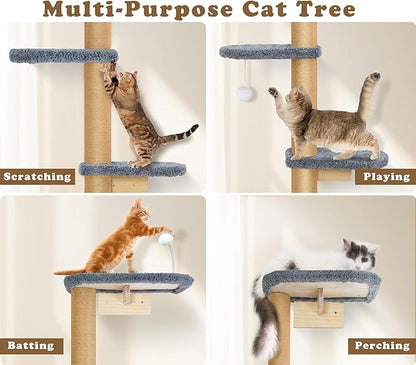 Multi-Purpose Cat Tree

Scratching

Playing

Batting

Perching