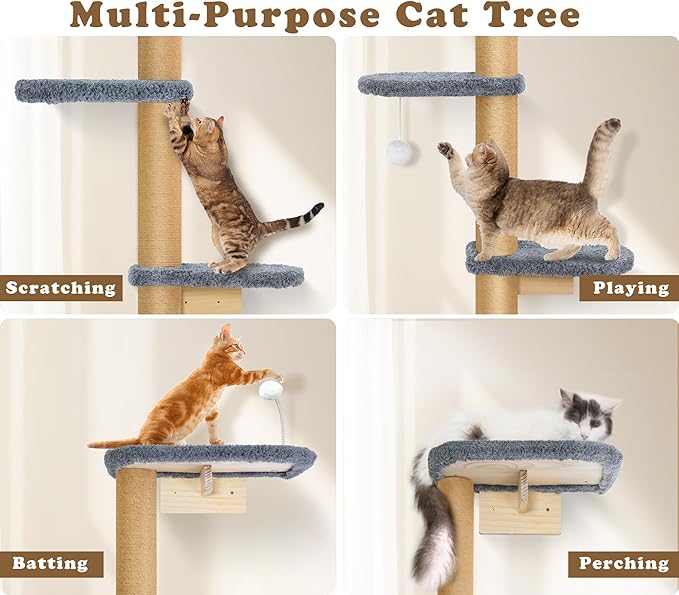 Multi-Purpose Cat Tree

Scratching

Playing

Batting

Perching