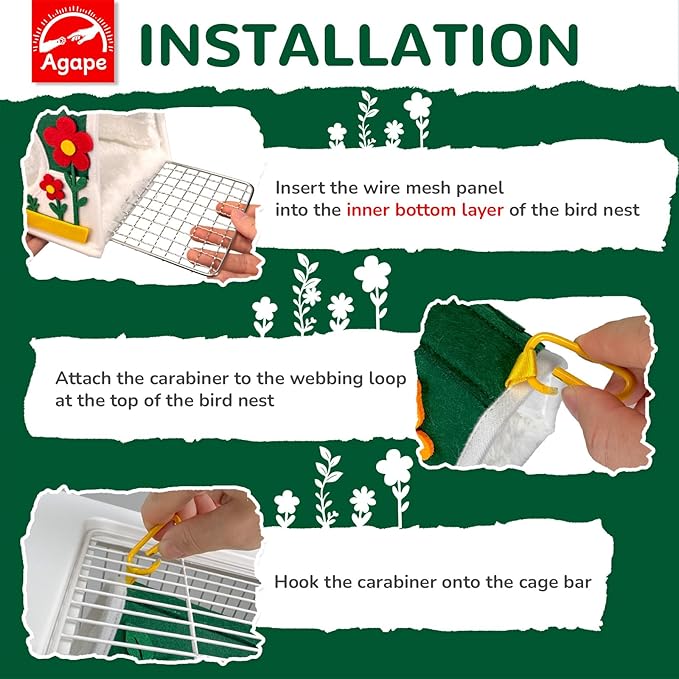 Agape

INSTALLATION

Insert the wire mesh panel into the inner bottom layer of the bird nest

Attach the carabiner to the webbing loop at the top of the bird nest

Hook the carabiner onto the cage bar