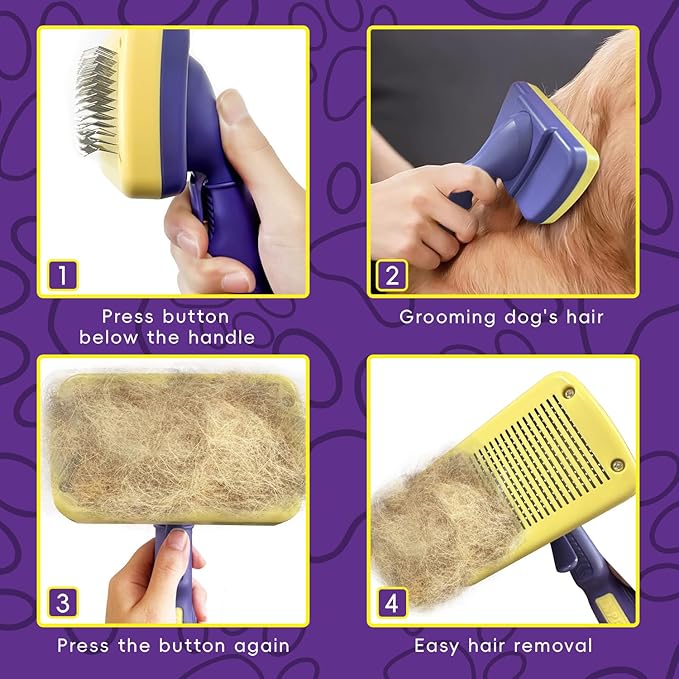 1

Press button below the handle

2

Grooming dog's hair

3

Press the button again

4

Easy hair removal