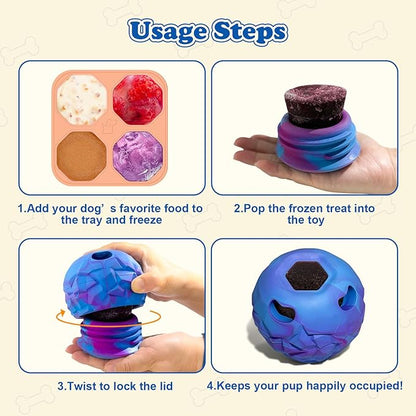 Usage Steps

1.Add your dog’ s favorite food to the tray and freeze

2.Pop the frozen treat into the toy

3.Twist to lock the lid

4.Keeps your pup happily occupied!