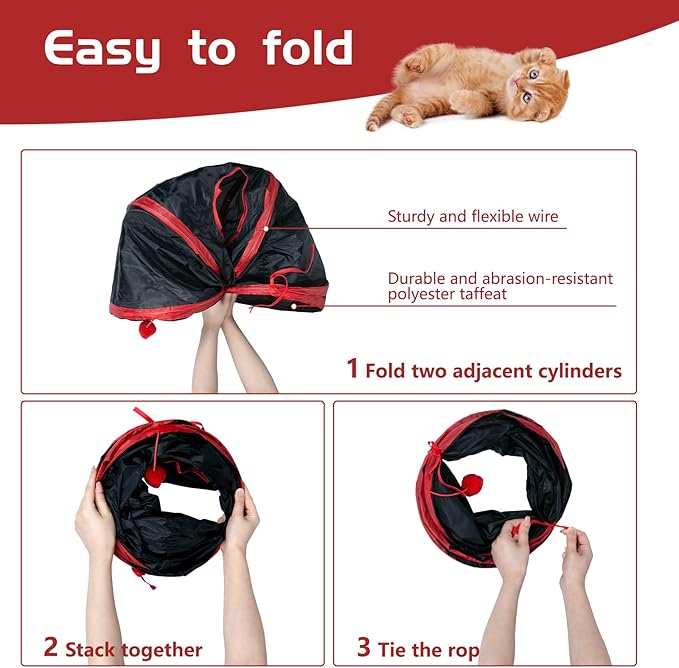 Easy to fold

Sturdy and flexible wire

Durable and abrasion-resistant polyester taffeat

1 Fold two adjacent cylinders

2 Stack together

3 Tie the rop