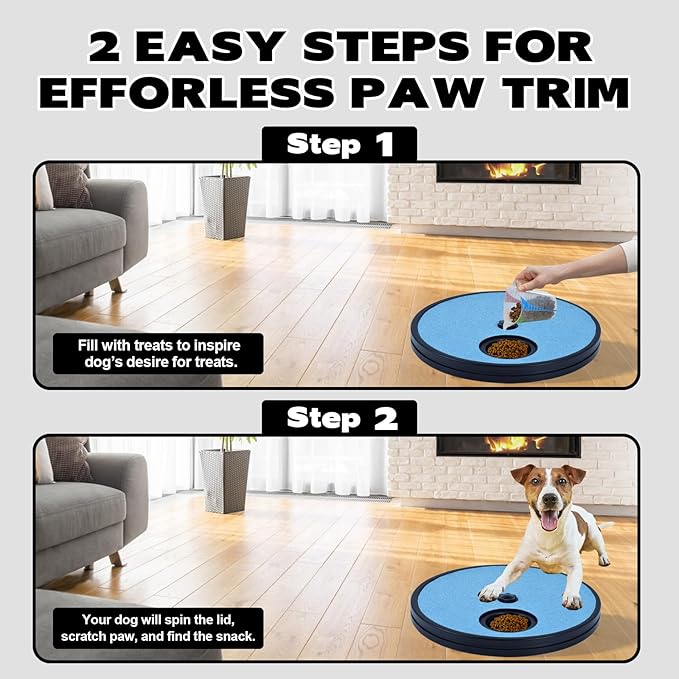 2 EASY STEPS FOR EFFORLESS PAW TRIM

Step 1

Fill with treats to inspire dog's desire for treats.

Step 2

Your dog will spin the lid, scratch paw, and find the snack.