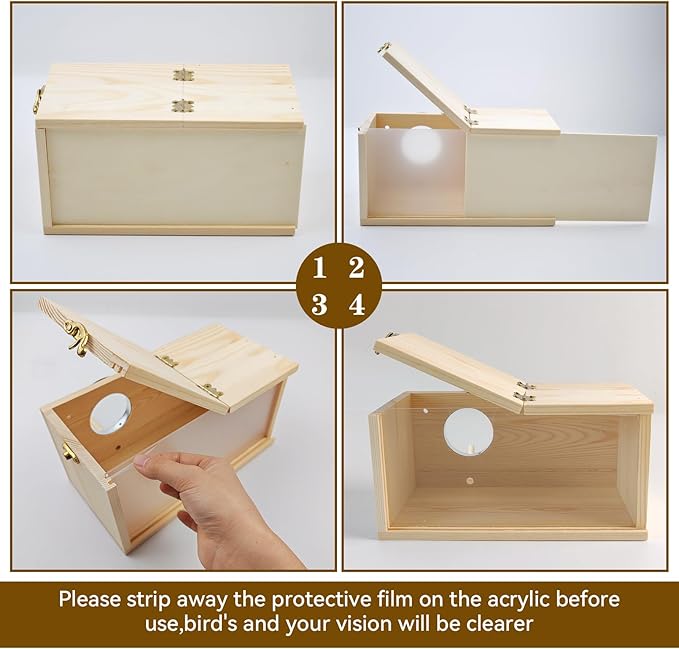 1 2
3 4

Please strip away the protective film on the acrylic before use,bird's and your vision will be clearer