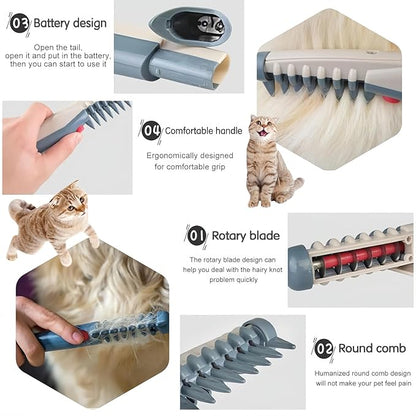 03 Battery design

Open the tail, open it and put in the battery, then you can start to use it

04 Comfortable handle

Ergonomically designed for comfortable grip

01 Rotary blade

The rotary blade design can help you deal with the hairy knot problem quickly

02 Round comb

Humanized round comb design will not make your pet feel pain