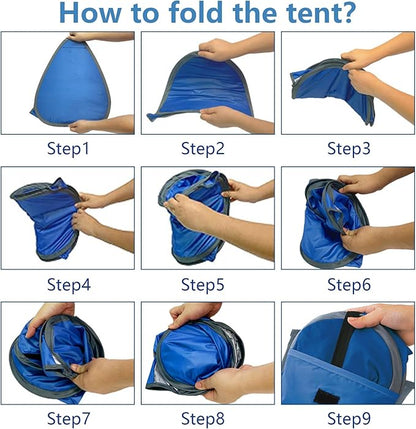 How to fold the tent?

Step1

Step2

Step3

Step4

Step5

Step6

Step7

Step8

Step9