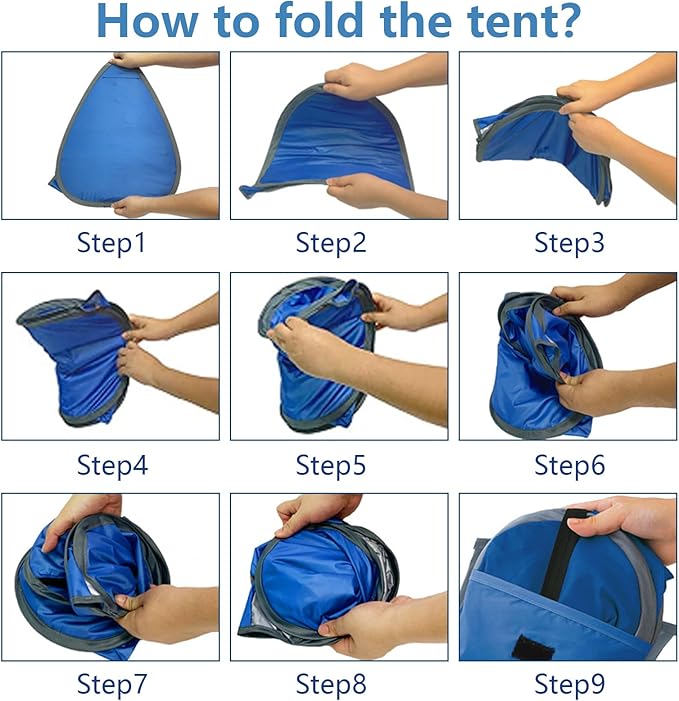 How to fold the tent?

Step1

Step2

Step3

Step4

Step5

Step6

Step7

Step8

Step9