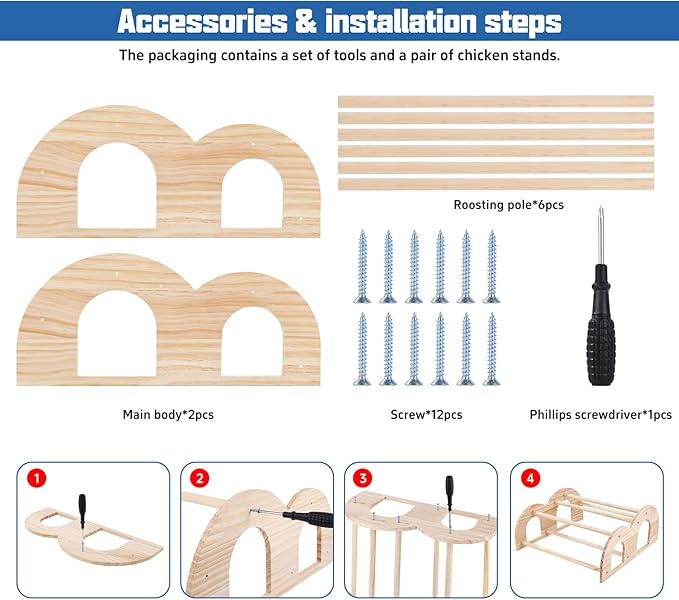 Accessories & installation steps

The packaging contains a set of tools and a pair of chicken stands.

Roosting pole*6pcs

Main body*2pcs

Screw*12pcs

Phillips screwdriver*1pcs

1

2

3

4