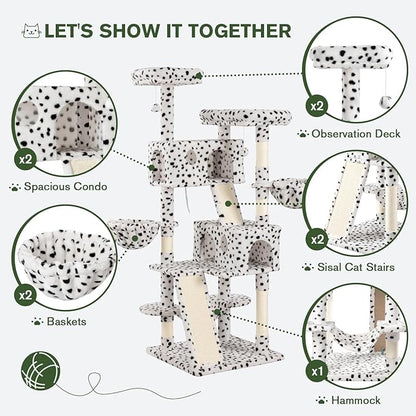 LET'S SHOW IT TOGETHER

x2

Spacious Condo

x2

Baskets

x2

Observation Deck

x2

Sisal Cat Stairs

x1

Hammock