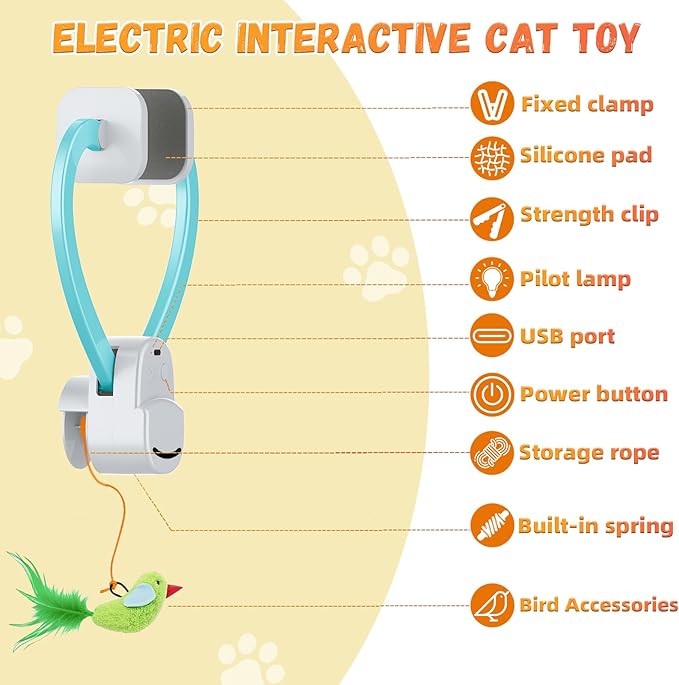 ELECTRIC INTERACTIVE CAT TOY

Fixed clamp

Silicone pad

Strength clip

Pilot lamp

USB port

Power button

Storage rope

Built-in spring

Bird Accessories