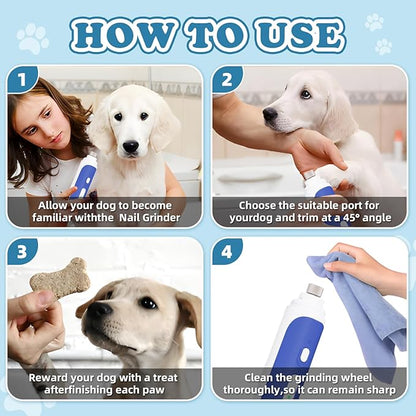 HOW TO USE

1

Allow your dog to become familiar withthe Nail Grinder

2

Choose the suitable port for yourdog and trim at a 45° angle

3

Reward your dog with a treat afterfinishing each paw

4

Clean the grinding wheel thoroughly,so it can remain sharp