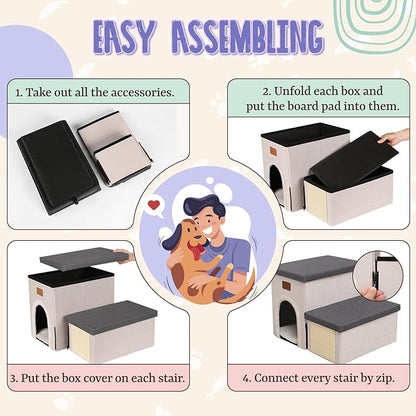 EASY ASSEMBLING

1. Take out all the accessories.

2. Unfold each box and put the board pad into them.

3. Put the box cover on each stair.

4. Connect every stair by zip.