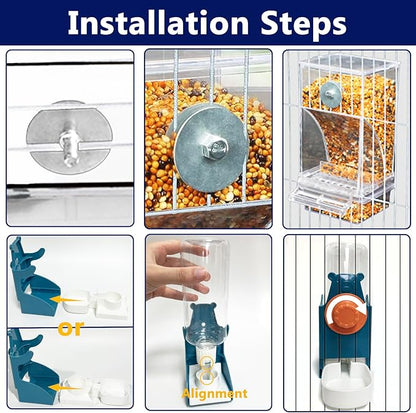 Installation Steps

or

Alignment