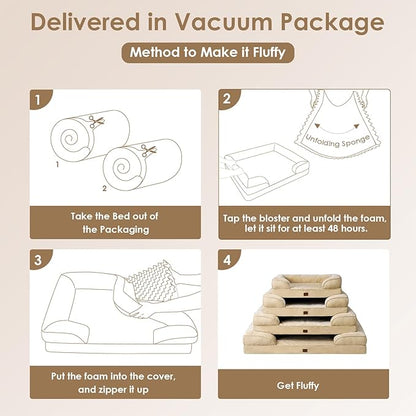 Delivered in Vacuum Package

Method to Make it Fluffy

1

1

2

Take the Bed out of the Packaging

2

Unfolding Sponge

Tap the bloster and unfold the foam, let it sit for at least 48 hours.

3

Put the foam into the cover, and zipper it up

4

Get Fluffy