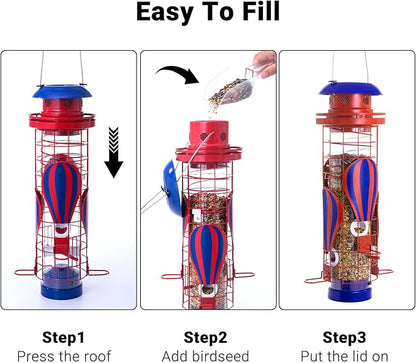 Easy To Fill

Step1
Press the roof

Step2
Add birdseed

Step3
Put the lid on