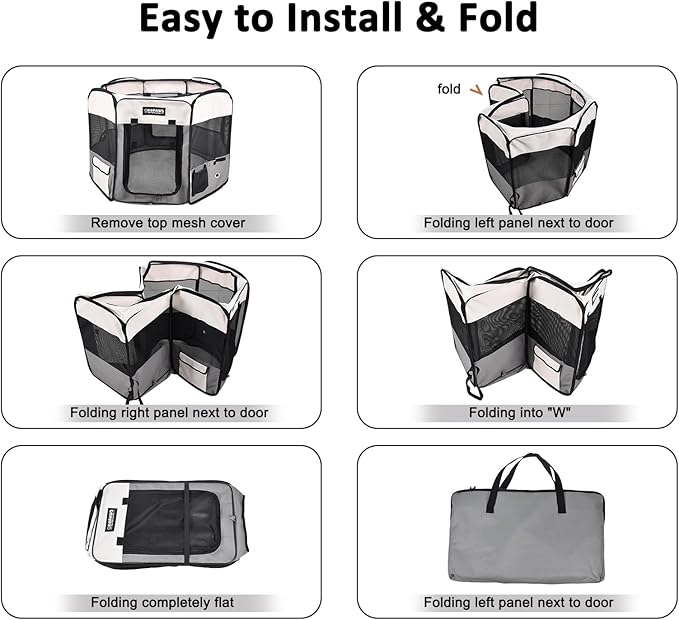 Easy to Install & Fold

Remove top mesh cover

fold

Folding left panel next to door

Folding right panel next to door

Folding into "W"

Folding completely flat

Folding left panel next to door