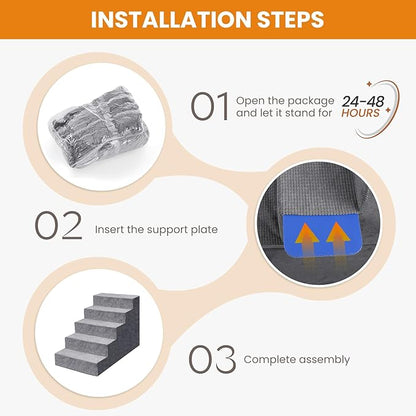 INSTALLATION STEPS

01 Open the package and let it stand for 24-48 HOURS

02 Insert the support plate

03 Complete assembly