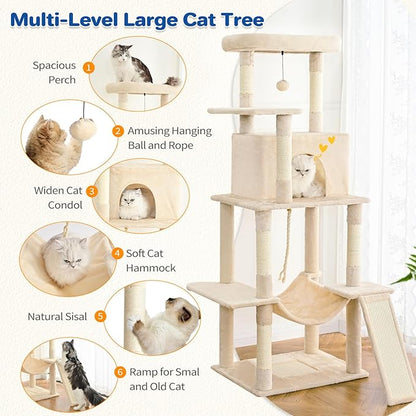 Multi-Level Large Cat Tree

Spacious Perch 1

2 Amusing Hanging Ball and Rope

Widen Cat Condol 3

4 Soft Cat Hammock

Natural Sisal 5

6 Ramp for Smal and Old Cat