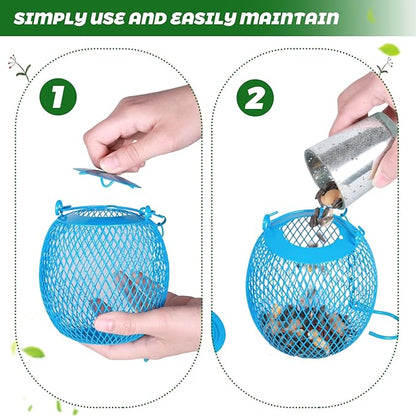 SIMPLY USE AND EASILY MAINTAIN

1

2