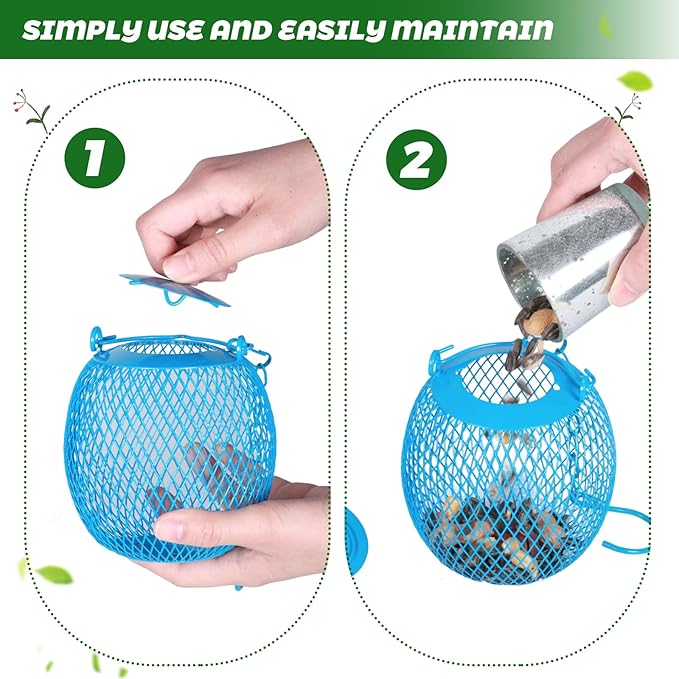 SIMPLY USE AND EASILY MAINTAIN

1

2