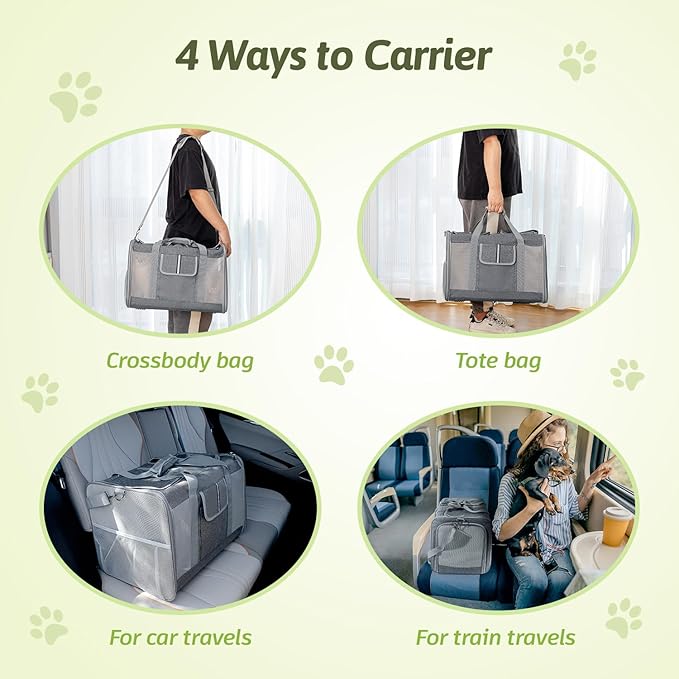 4 Ways to Carrier

Crossbody bag

Tote bag

For car travels

For train travels